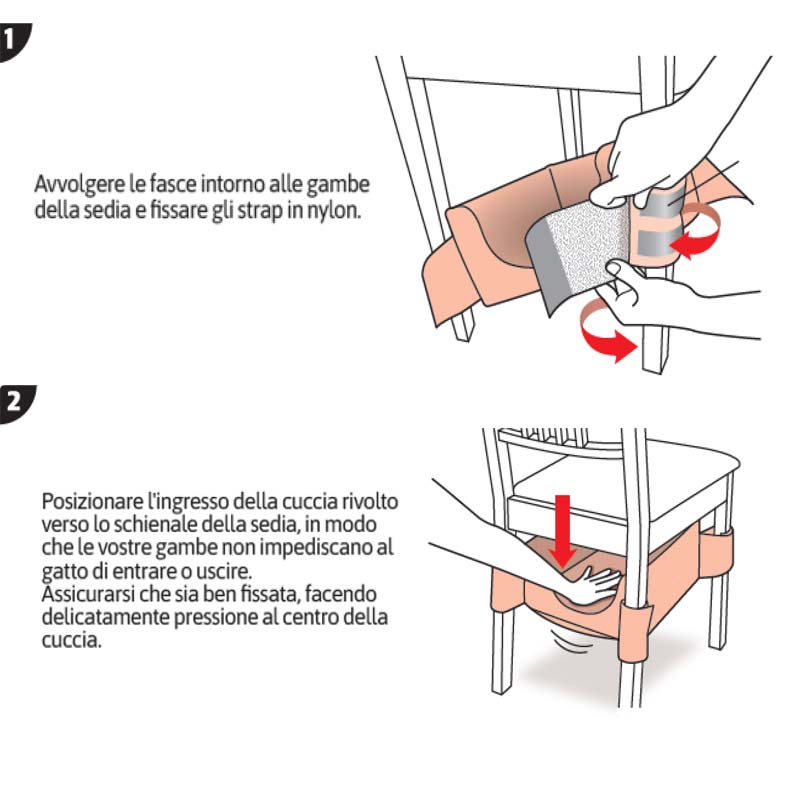 1

Avvolgere le fasce intorno alle gambe della sedia e fissare gli strap in nylon.

2

Posizionare l'ingresso della cuccia rivolto verso lo schienale della sedia, in modo che le vostre gambe non impediscano al gatto di entrare o uscire.
Assicurarsi che sia ben fissata, facendo delicatamente pressione al centro della cuccia.